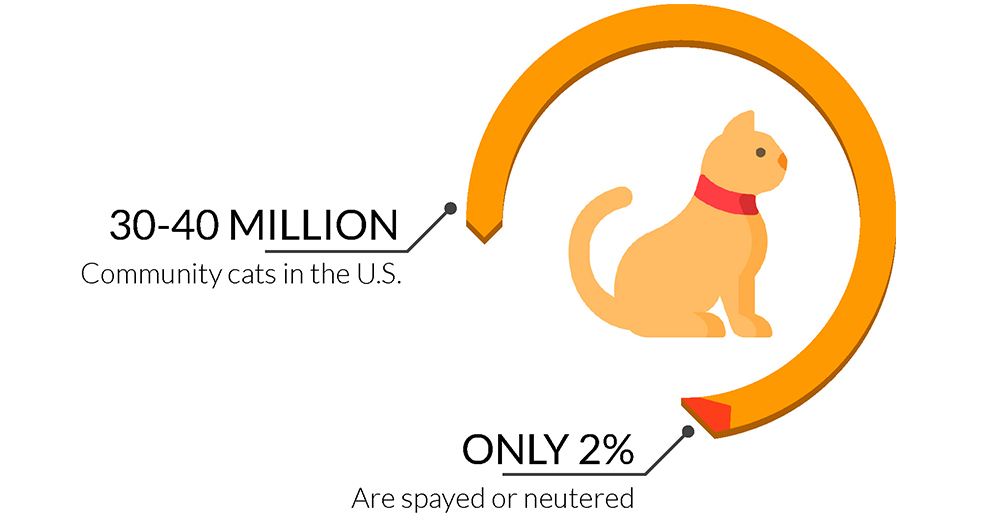 30-40 MILLION
Community cats in the U.S.

ONLY 2%
Are spayed or neutered