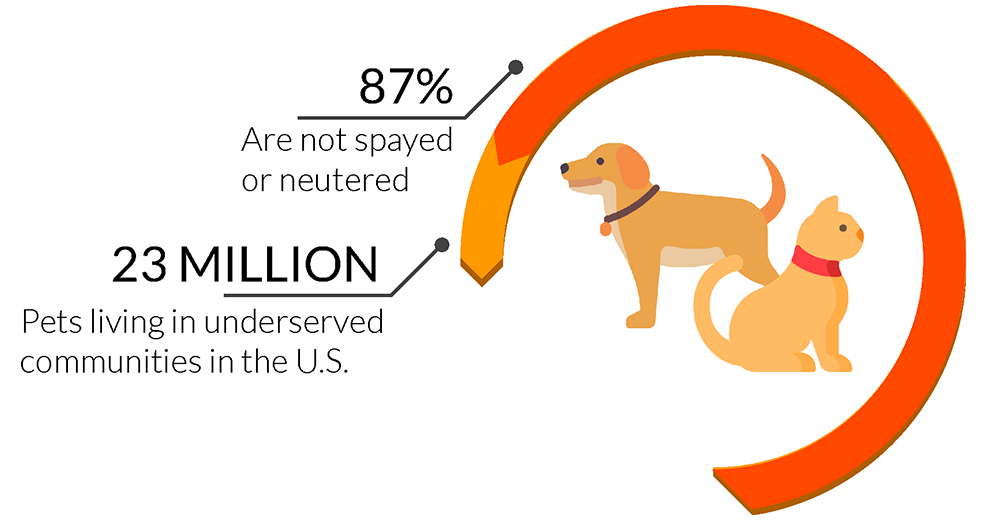 87%
Are not spayed or neutered

23 MILLION
Pets living in underserved communities in the U.S.